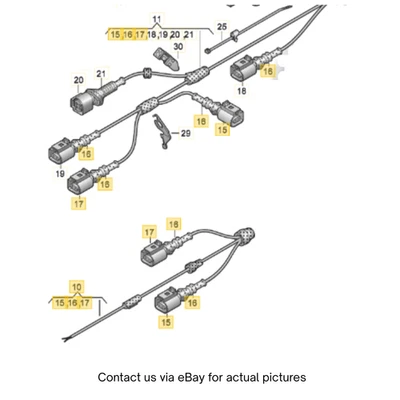 11
15 16 17 18 19 20 21
25
30
20
21
16
18
16
15
29
16
19
16
17
17
16
10
15 16 17
16
15
Contact us via eBay for actual pictures