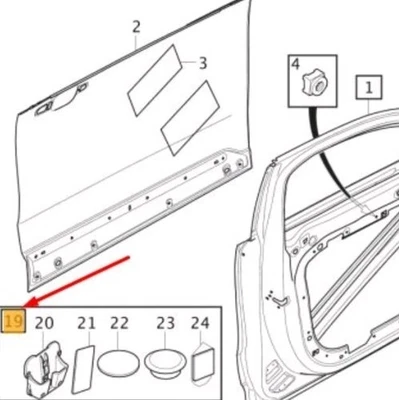 2
3
4
1
19
20
21
22
23
24