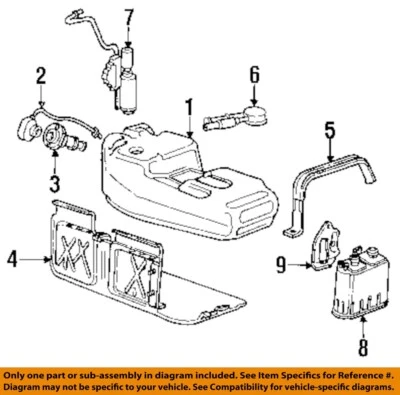 7
2
6
1
5
3
4
9
8

Only one part or sub-assembly in diagram included. See Item Specifics for Reference #. Diagram may not be specific to your vehicle. See Compatibility for vehicle-specific diagrams.