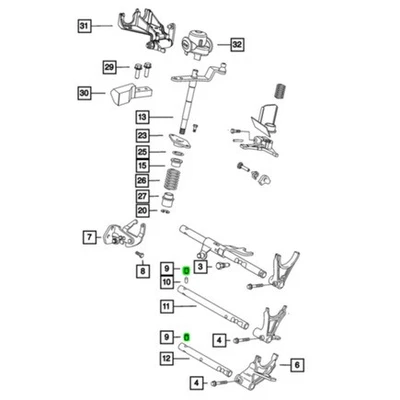 31
32
29
30
13
23
25
15
26
27
20
7
8
9
3
10
11
9
4
12
6
4