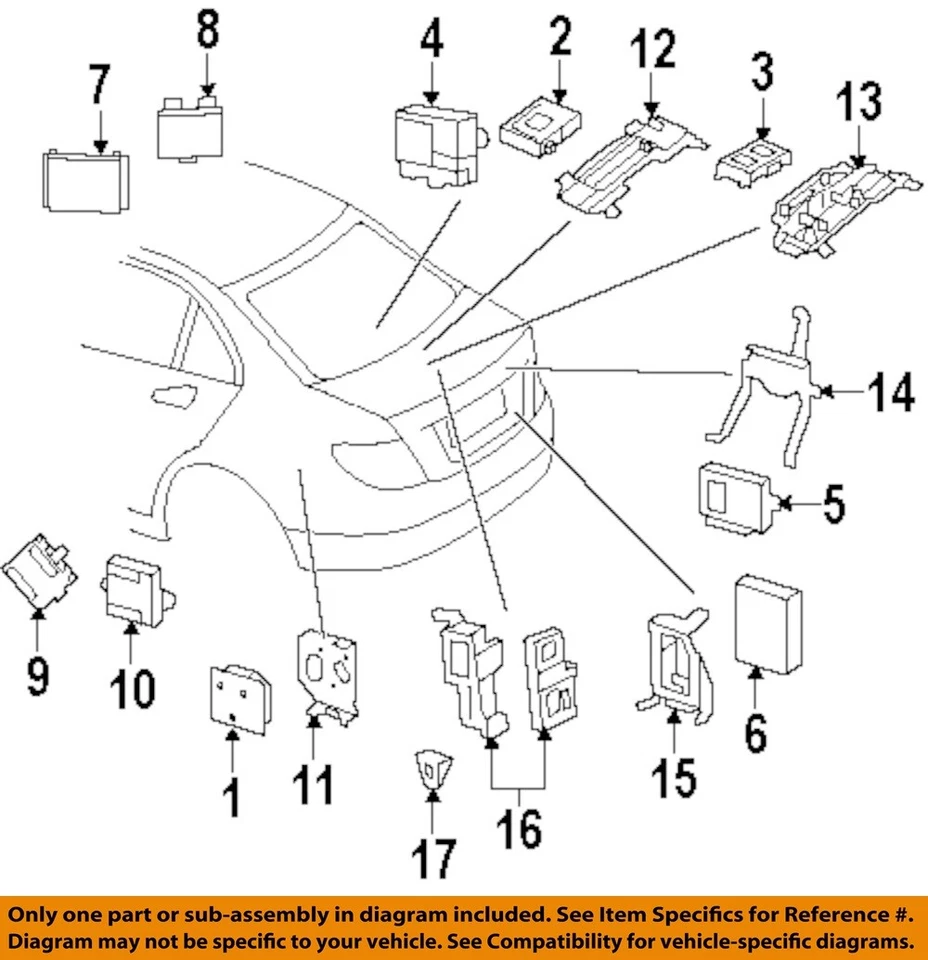 8
7
4
2
12
3
13
14
5
9
10
1
11
16
17
15
6

Only one part or sub-assembly in diagram included. See Item Specifics for Reference #. Diagram may not be specific to your vehicle. See Compatibility for vehicle-specific diagrams.