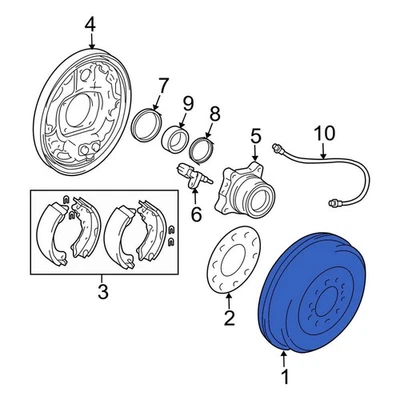 4
7
9
8
5
10
6
3
2
1