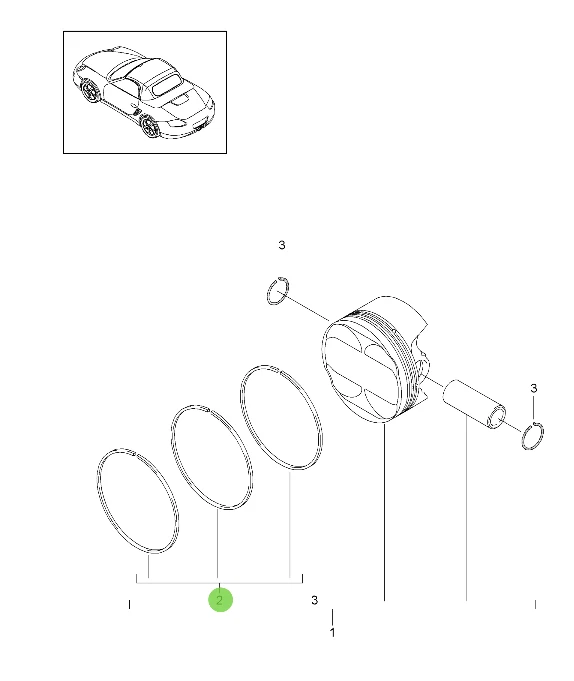 3
3
2
3
1