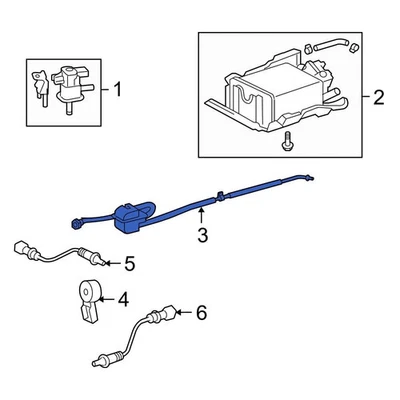 1
2
3
5
4
6