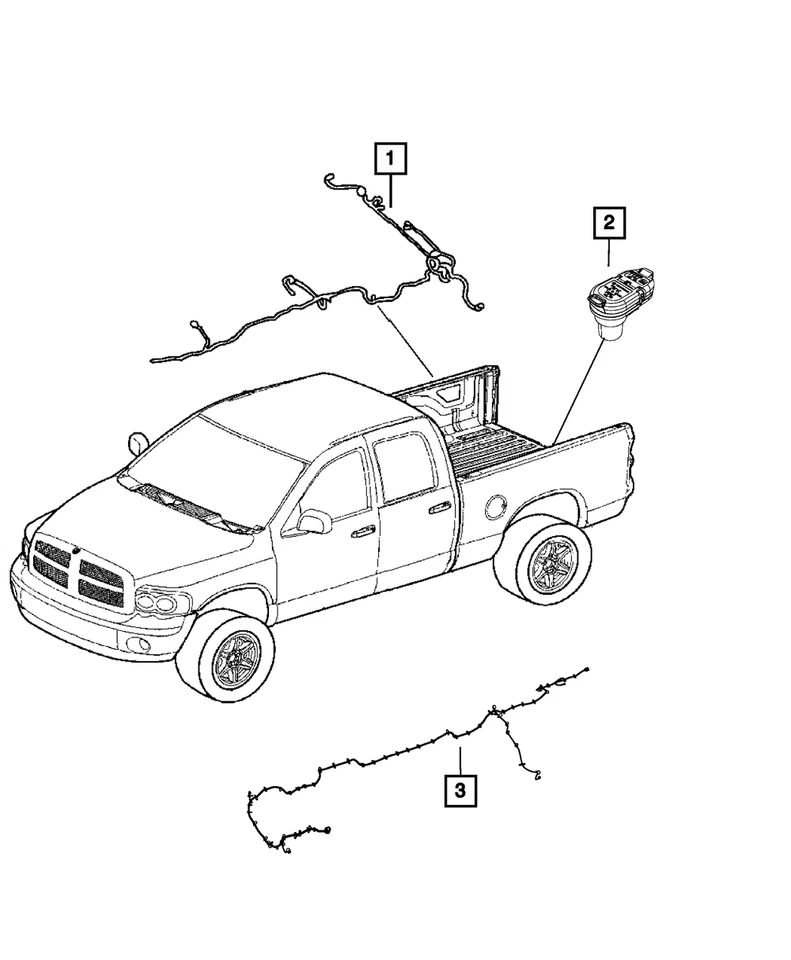 1
2
3