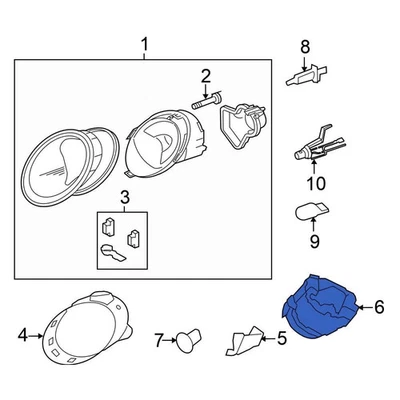 1
2
8
10
3
9
6
4
7
5