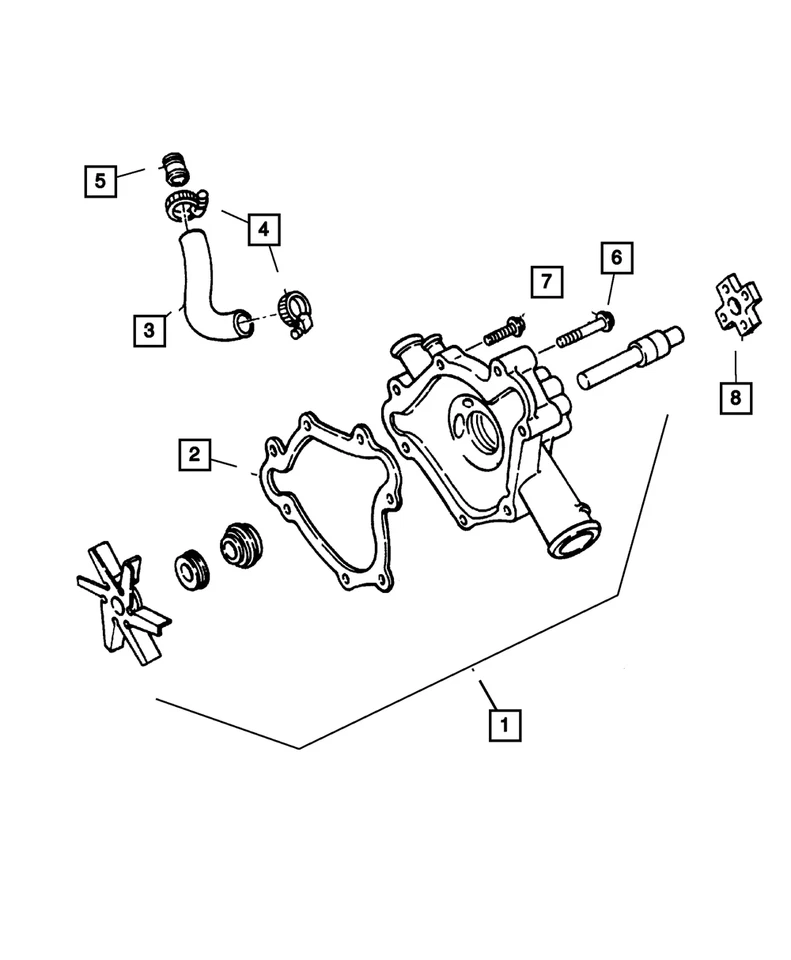 5
4
3
7
6
8
2
1