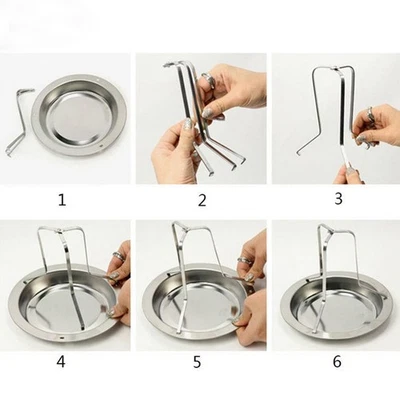 1

2

3

4

5

6