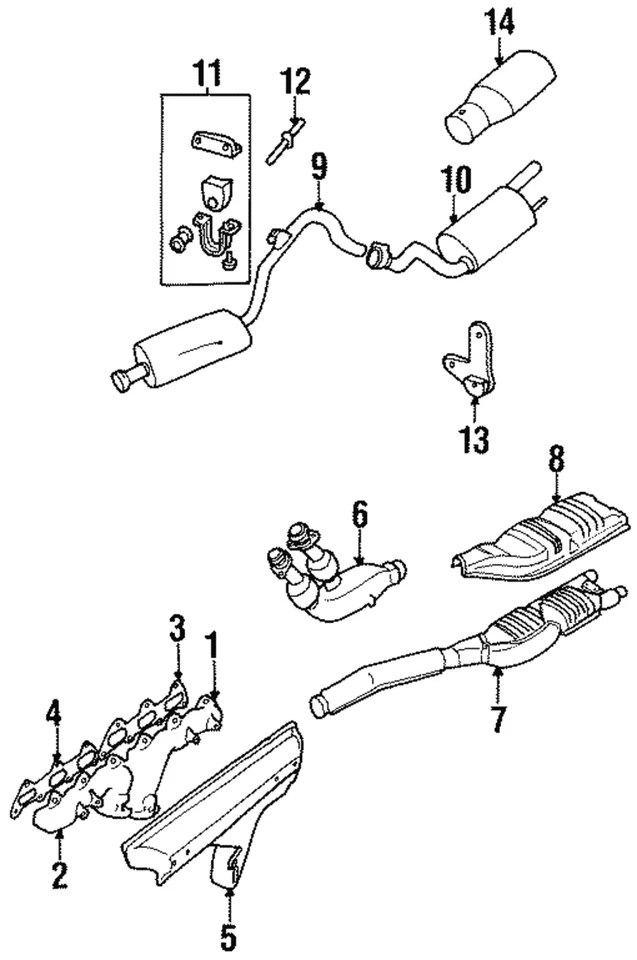 14
11
12
9
10
13
8
6
3
1
4
7
2
5