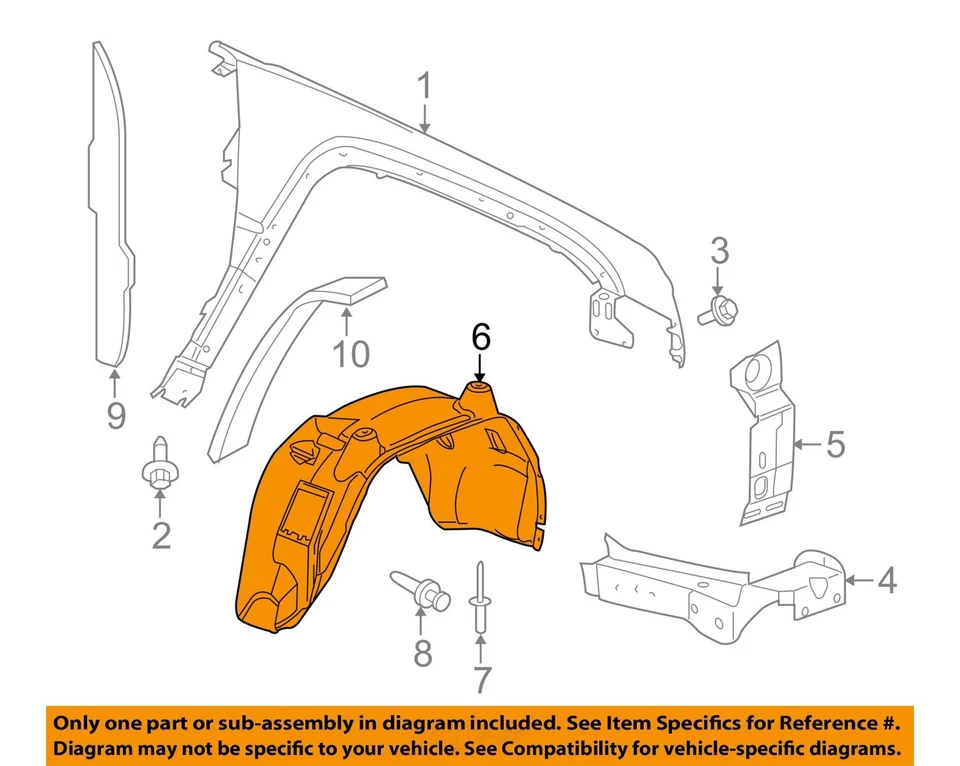 1
3
6
10
9
5
2
4
8
7

Only one part or sub-assembly in diagram included. See Item Specifics for Reference #. Diagram may not be specific to your vehicle. See Compatibility for vehicle-specific diagrams.