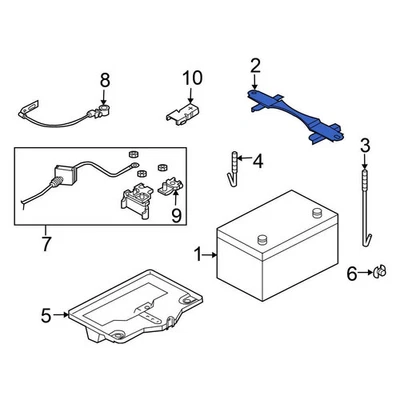 8
10
2
3
4
9
7
1
6
5