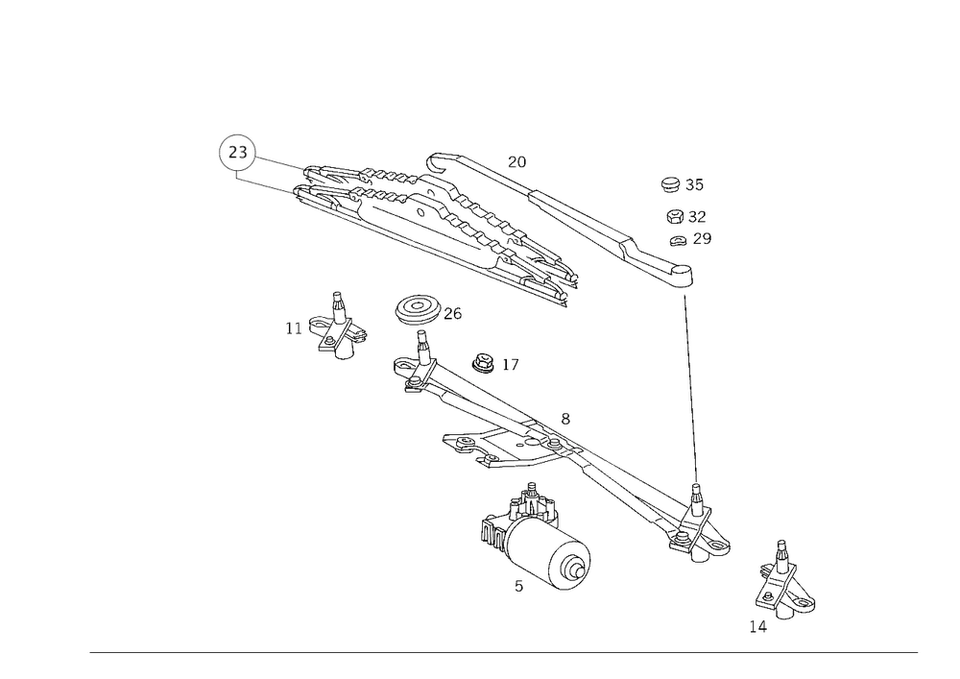 23
20
35
32
29
11
26
17
8
5
14