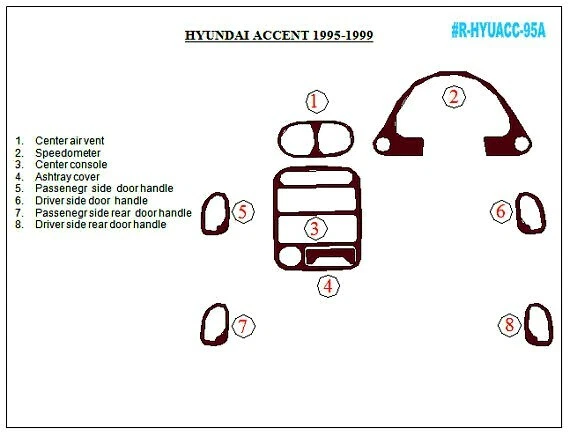 HYUNDAI ACCENT 1995-1999

#R-HYUACC-95A

1. Center air vent
2. Speedometer
3. Center console
4. Ashtray cover
5. Passenegr side door handle
6. Driver side door handle
7. Passenegr side rear door handle
8. Driver side rear door handle

1
2
5
3
6
4
7
8