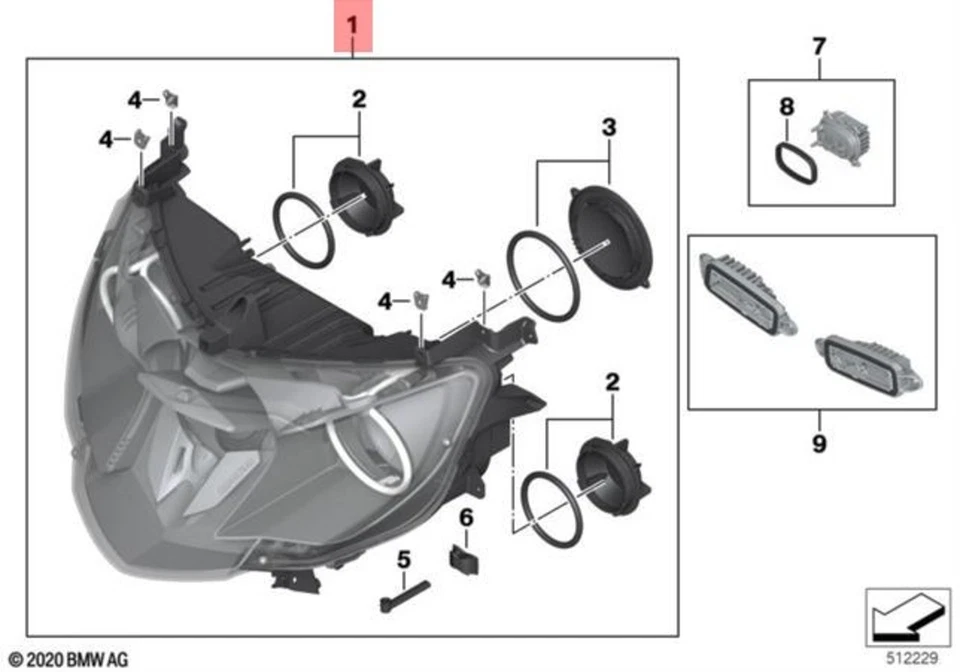 1
4
4
2
3
4
4
2
6
5
7
8
9
© 2020 BMW AG
512229