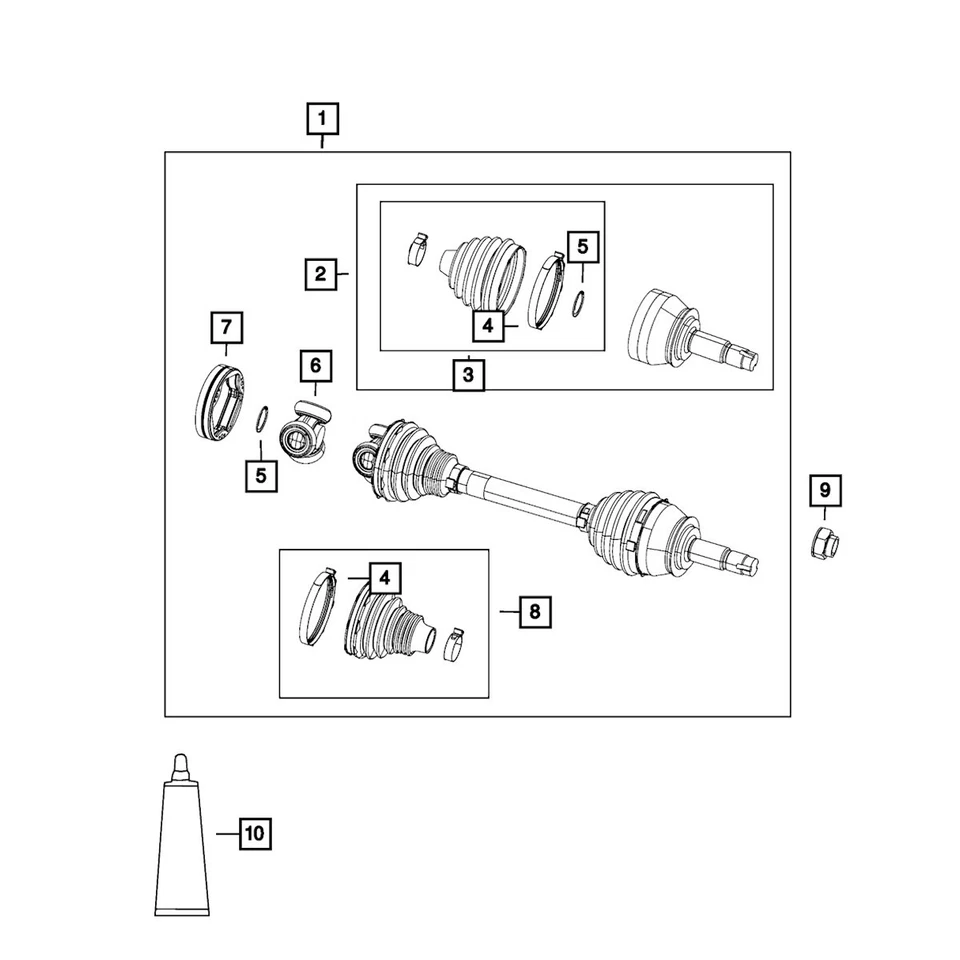 1
2
5
4
3
7
6
5
9
4
8
10