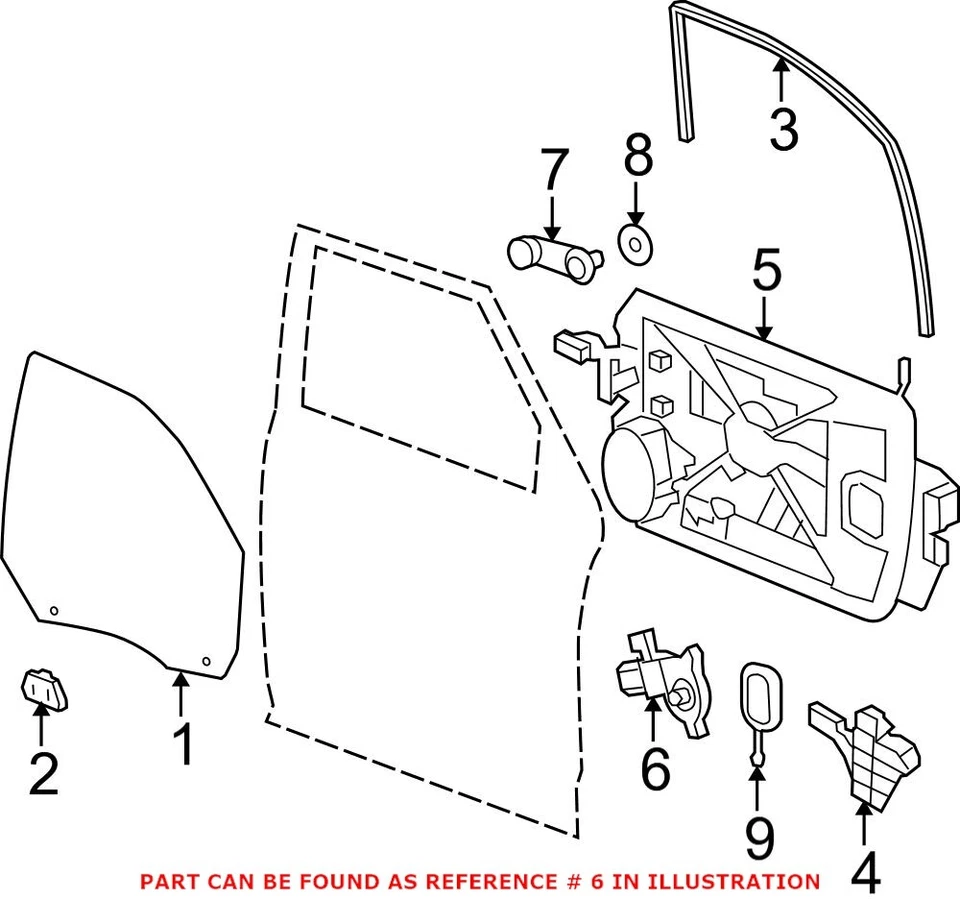 3
7
8
5
1
2
6
9
4
PART CAN BE FOUND AS REFERENCE # 6 IN ILLUSTRATION