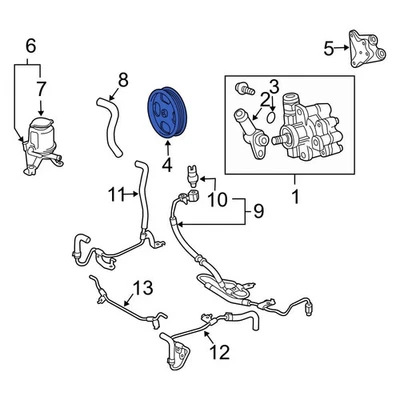 6
7
8
5
3
2
4
1
11
10
9
13
12