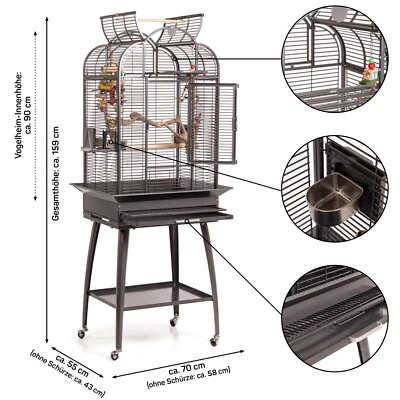 Vogelheim-Innenhöhe: ca. 90 cm

Gesamthöhe: ca. 159 cm

ca. 55 cm
(ohne Schürze: ca. 43 cm)

ca. 70 cm
(ohne Schürze: ca. 58 cm)