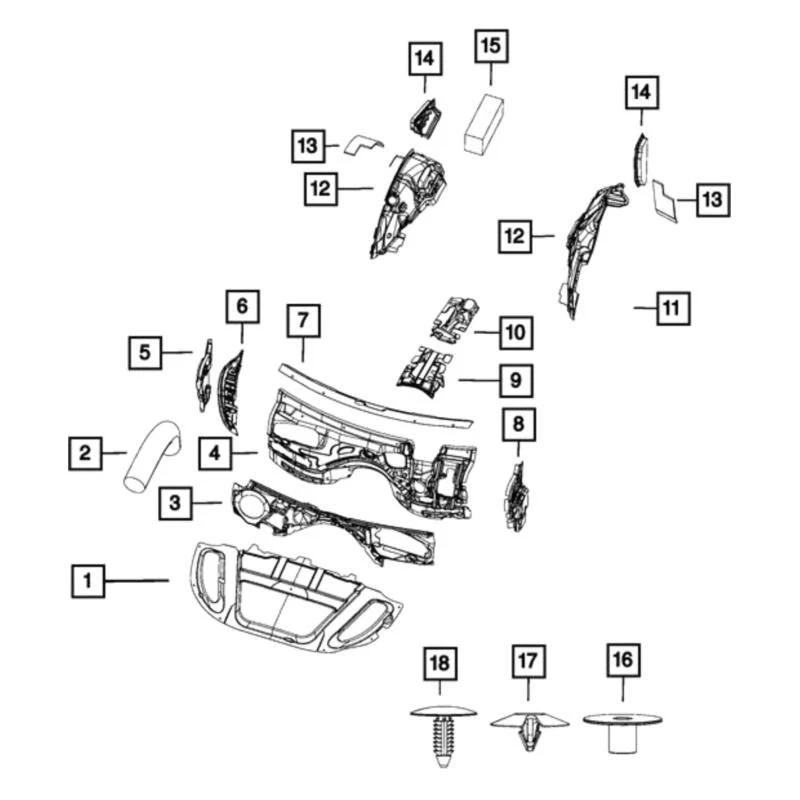 14
15
14
13
12
13
12
11
6
7
10
5
9
8
2
4
3
1
18
17
16