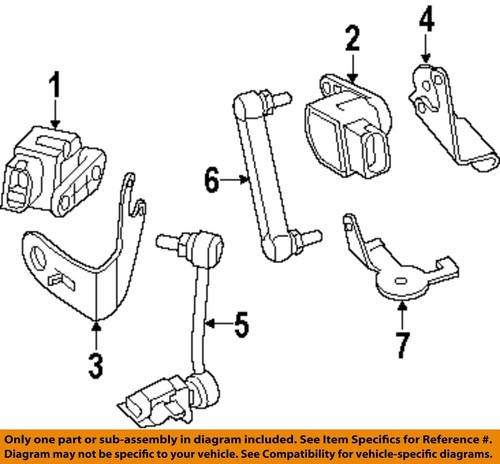 1
2
4
6
3
5
7

Only one part or sub-assembly in diagram included. See Item Specifics for Reference #.
Diagram may not be specific to your vehicle. See Compatibility for vehicle-specific diagrams.