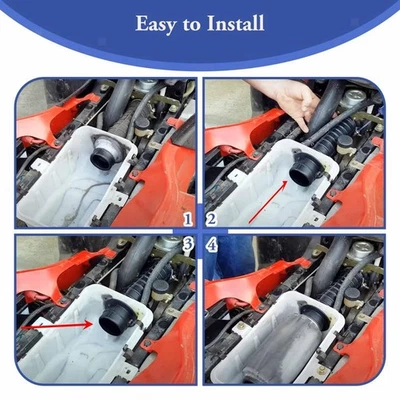 Easy to Install

1

2

3

4