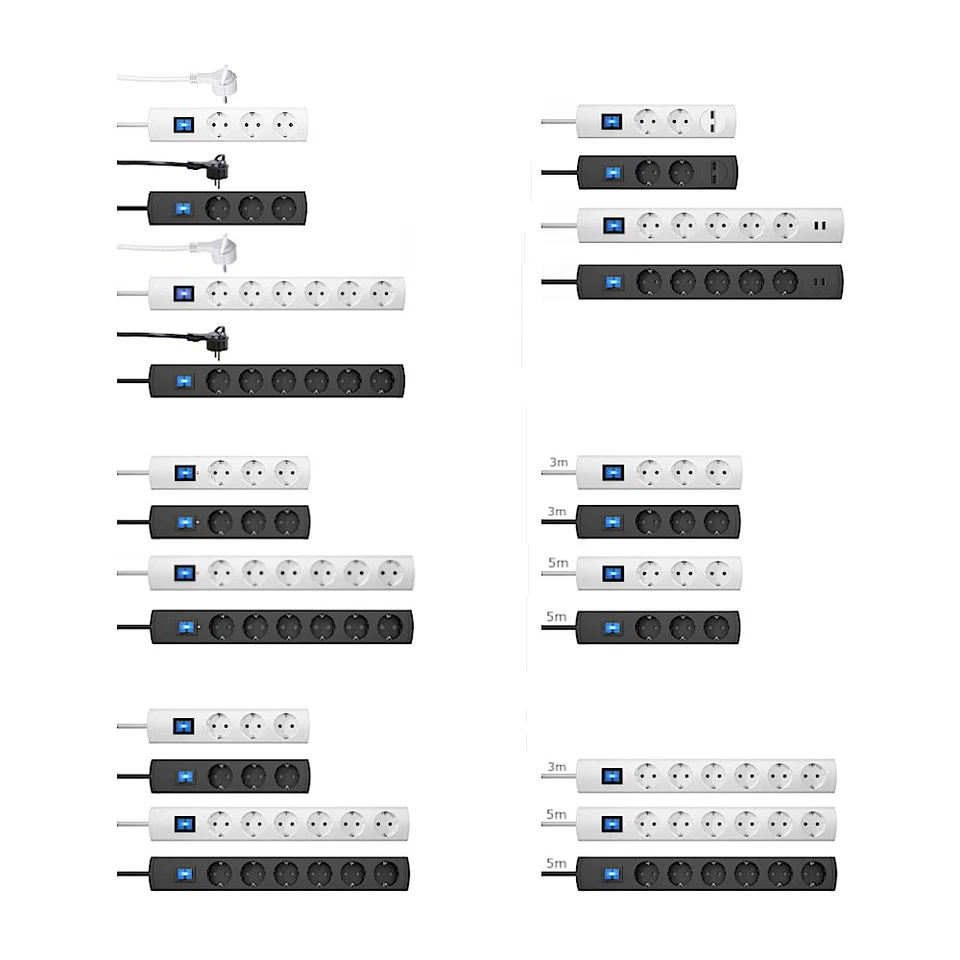 3m
3m
5m
5m

3m
5m
5m