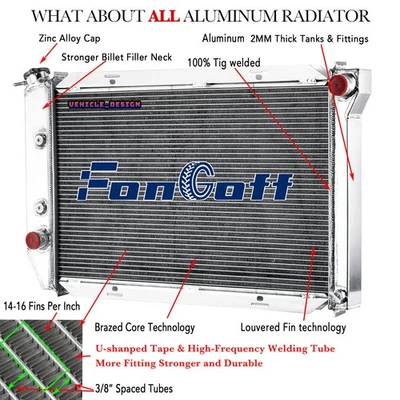 WHAT ABOUT ALL ALUMINUM RADIATOR

Zinc Alloy Cap

Aluminum 2MM Thick Tanks & Fittings

Stronger Billet Filler Neck

100% Tig welded

VEHICLE_DESIGN

FonGoff

14-16 Fins Per Inch

Brazed Core Technology

Louvered Fin technology

U-shanped Tape & High-Frequency Welding Tube
More Fitting Stronger and Durable

3/8" Spaced Tubes