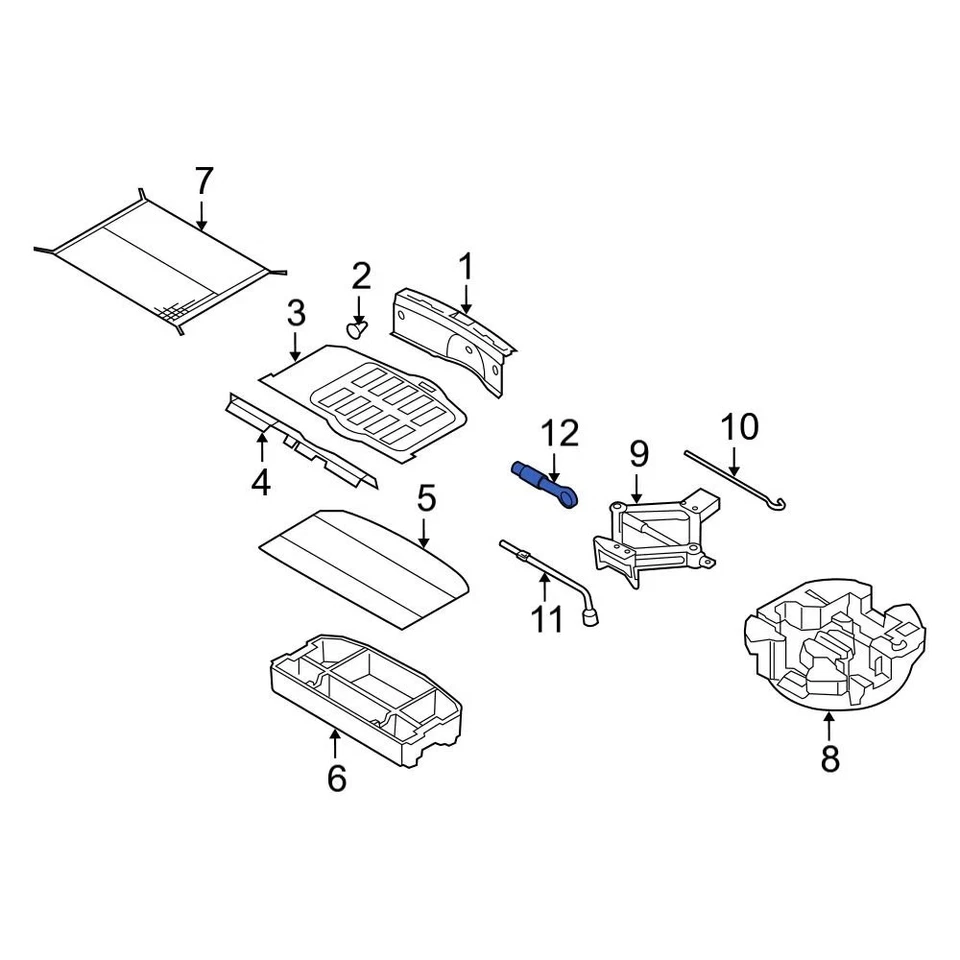 7
2
1
3
4
12
9
10
5
11
6
8