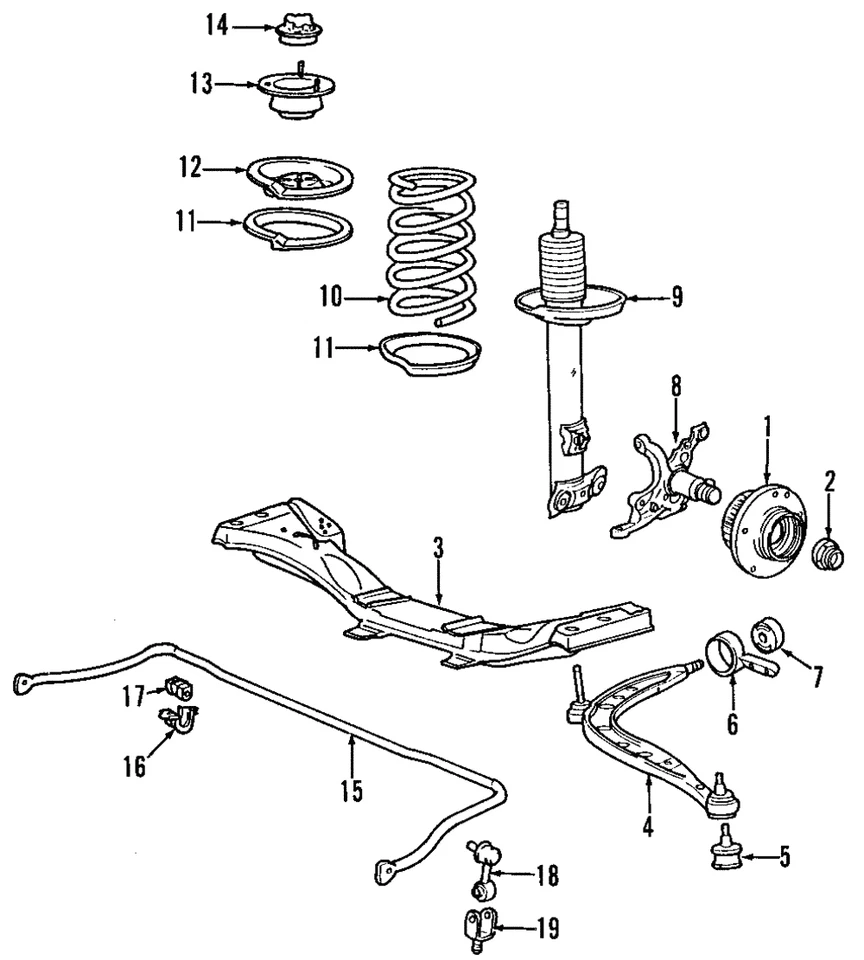 14
13
12
11
10
11
9
8
1
2
3
7
6
17
16
15
4
5
18
19