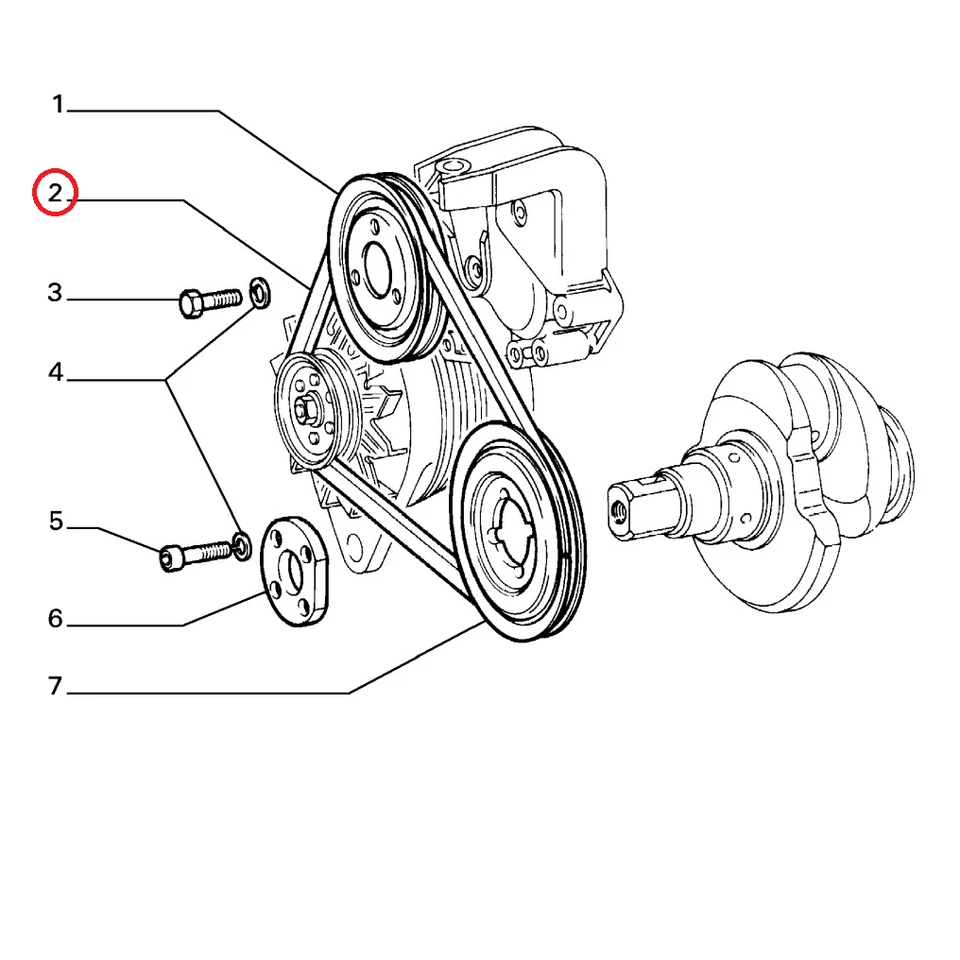 1
2
3
4
5
6
7