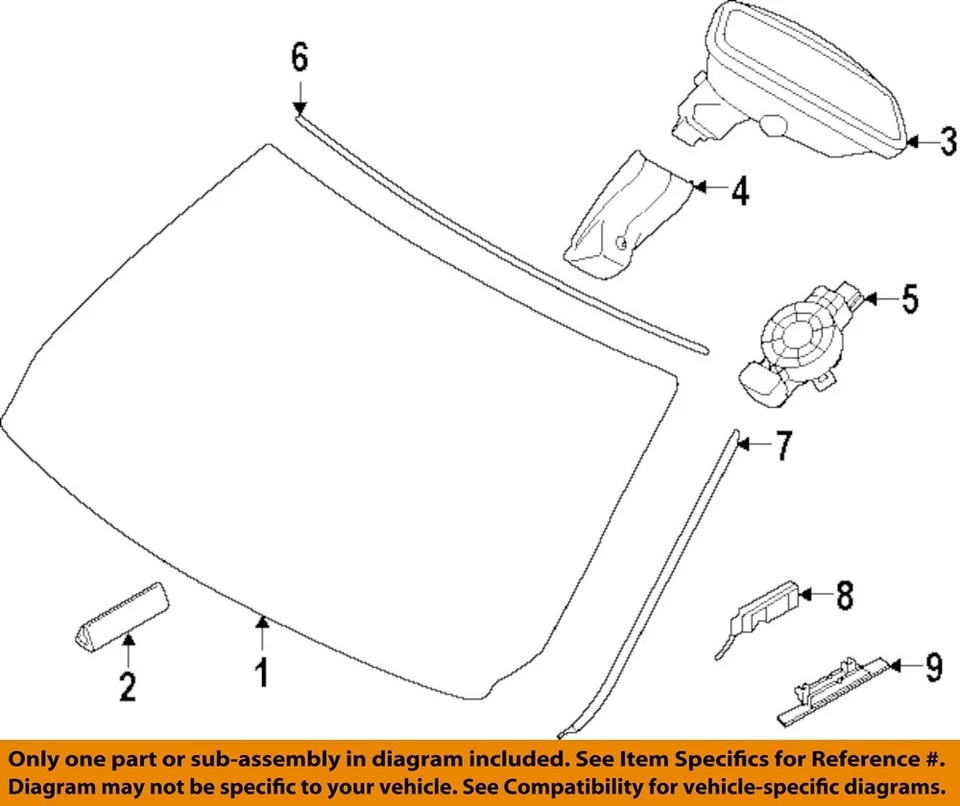 6
3
4
5
7
8
9
2
1

Only one part or sub-assembly in diagram included. See Item Specifics for Reference #.
Diagram may not be specific to your vehicle. See Compatibility for vehicle-specific diagrams.