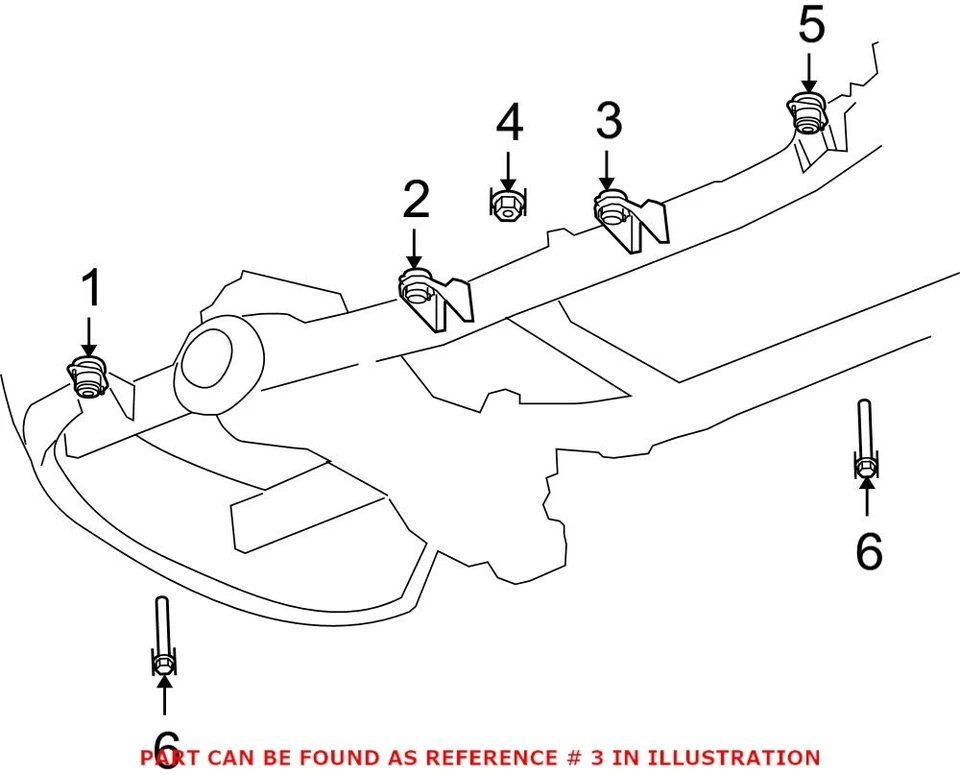 5

4

3

2

1

6

6

PART CAN BE FOUND AS REFERENCE # 3 IN ILLUSTRATION