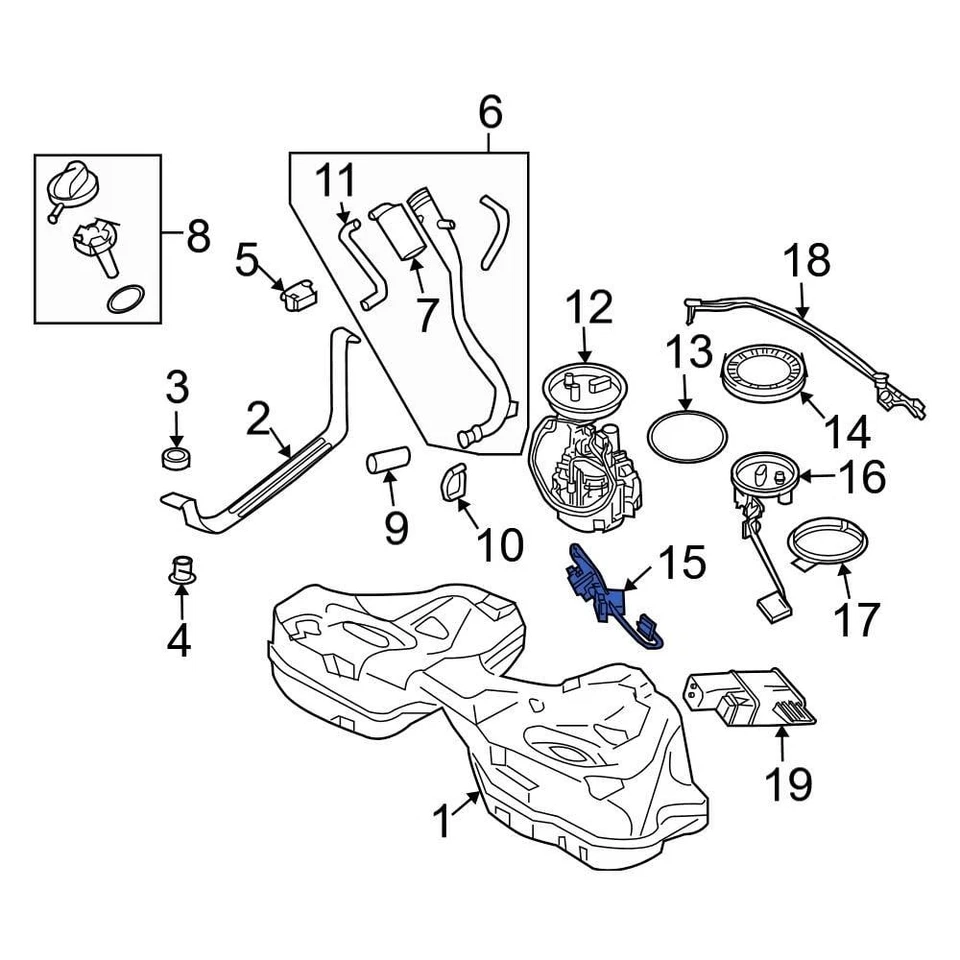 6
11
8
5
7
18
12
13
3
2
14
16
9
10
15
17
4
19
1