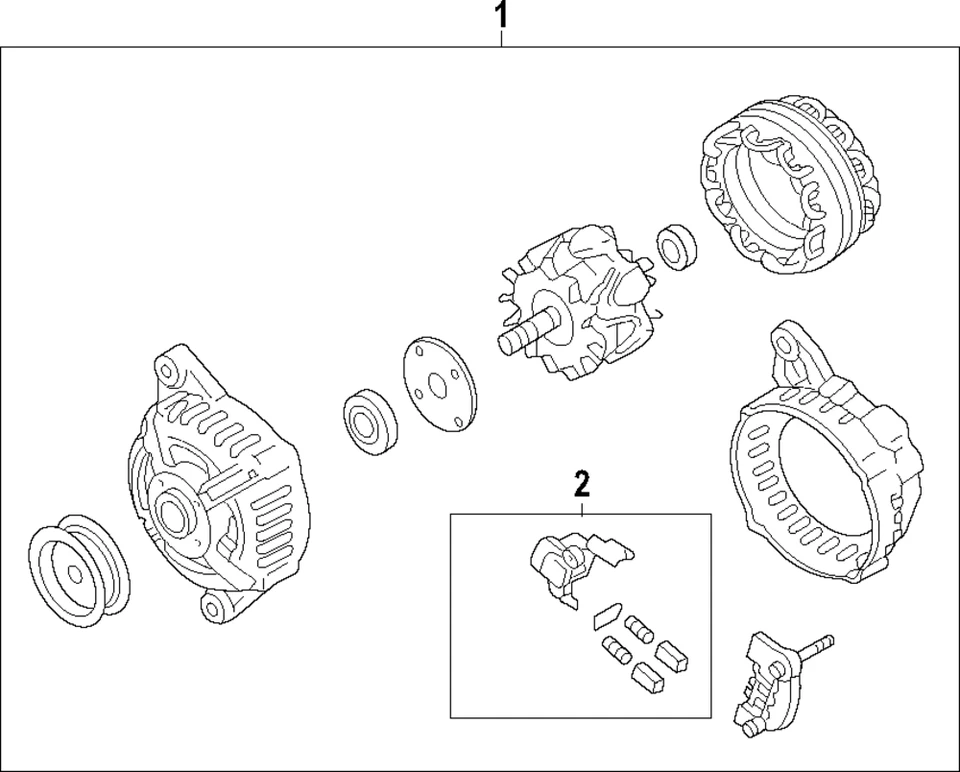 1

2