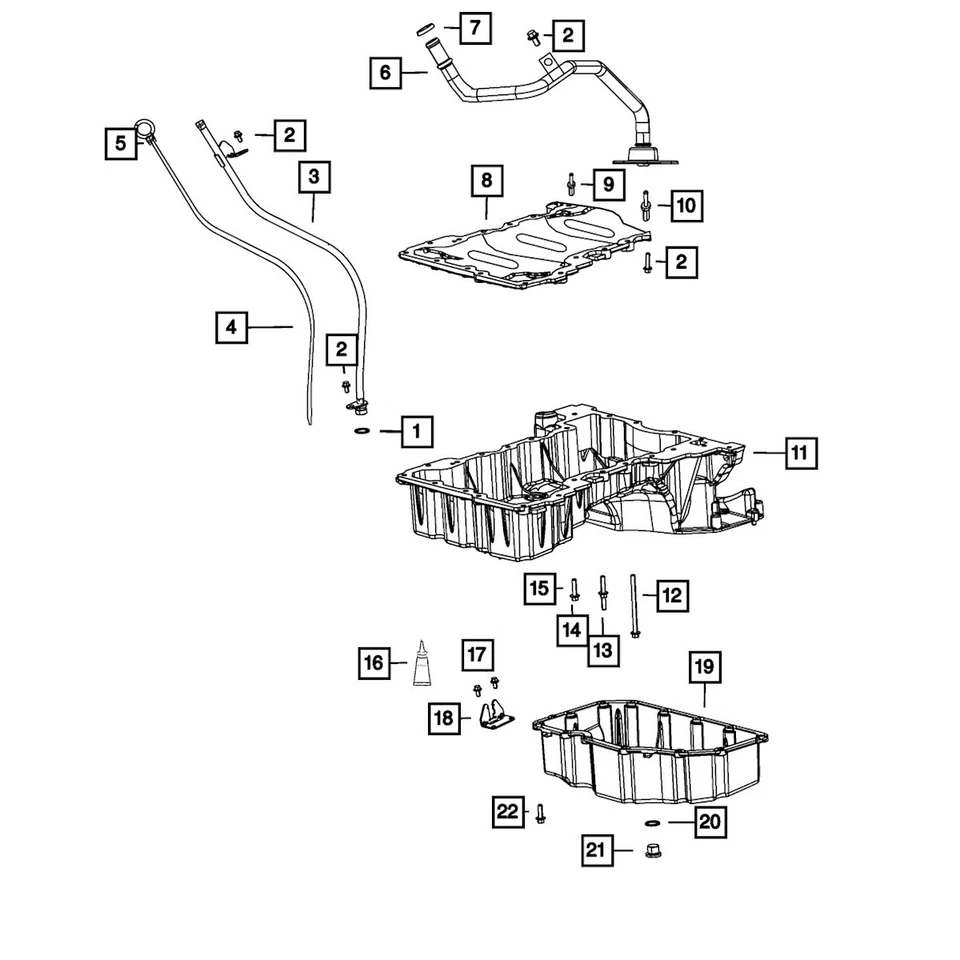 7
2
6
5
2
3
8
9
10
2
4
2
1
11
15
12
14
13
16
17
19
18
22
20
21