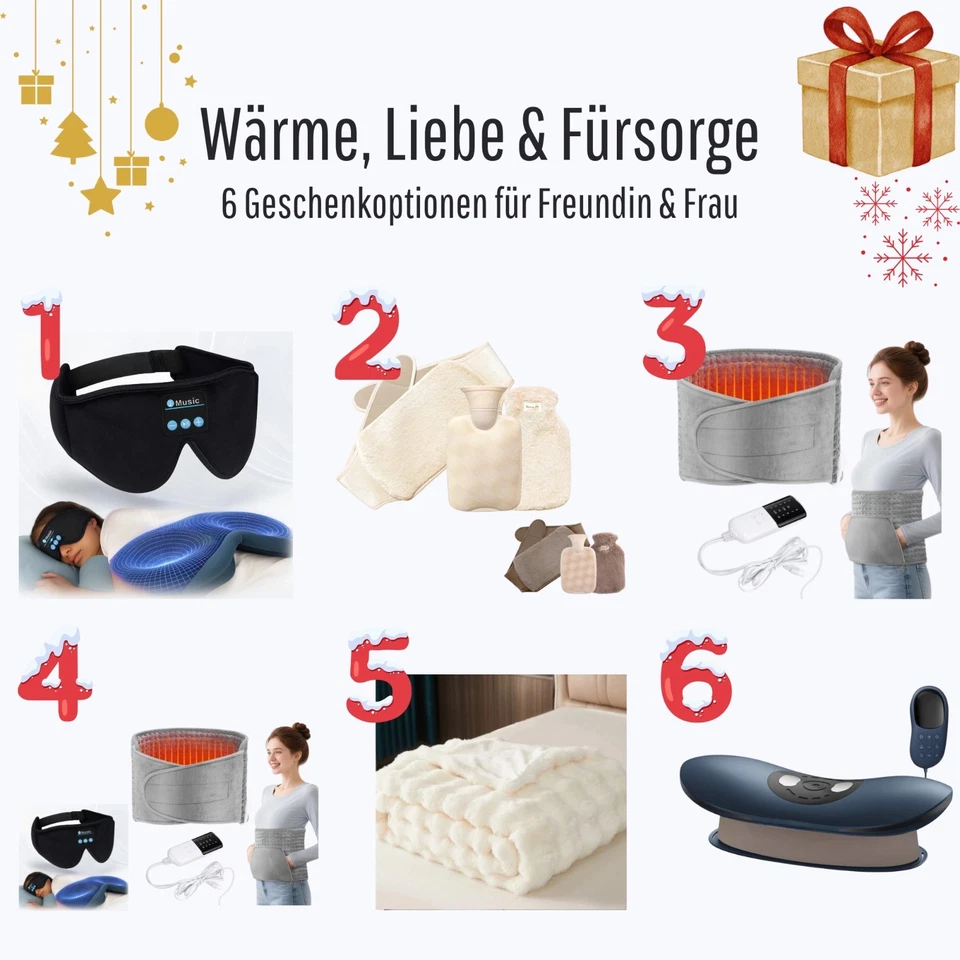 Wärme, Liebe & Fürsorge
6 Geschenkoptionen für Freundin & Frau

1
Music

2

3

4

5

6