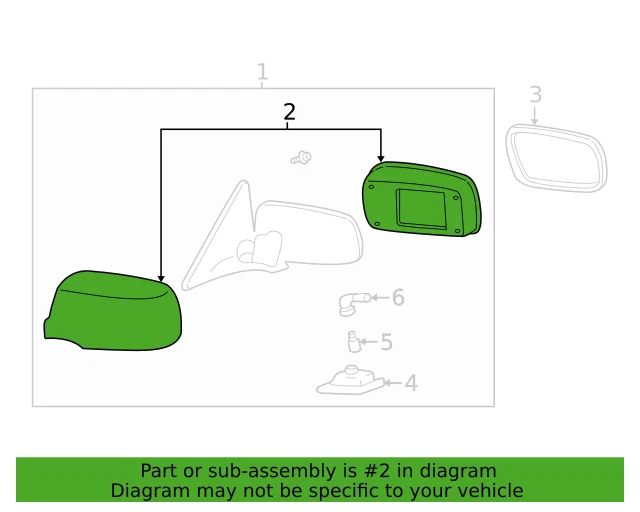 1
2
3
6
5
4

Part or sub-assembly is #2 in diagram
Diagram may not be specific to your vehicle