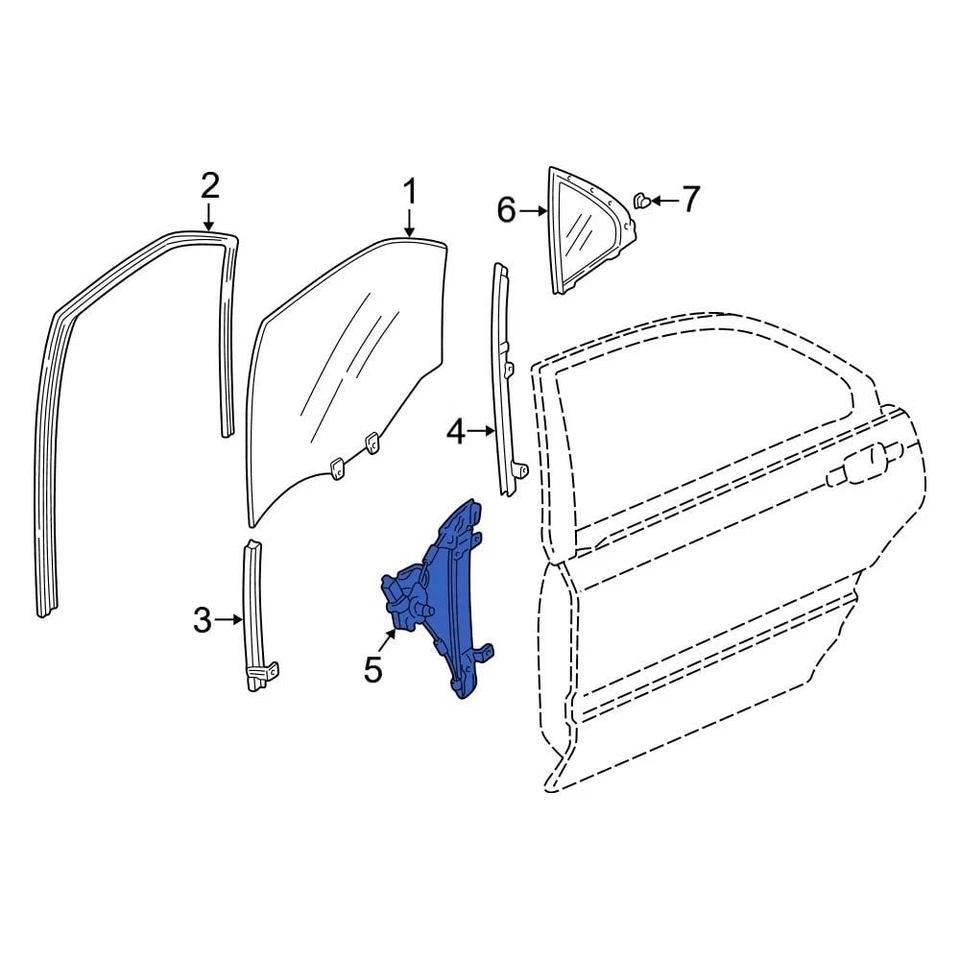 2
1
6
7
4
3
5