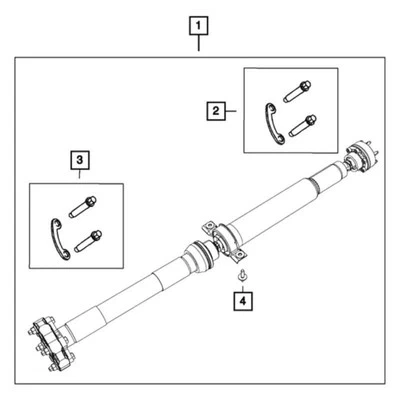 1
2
3
4