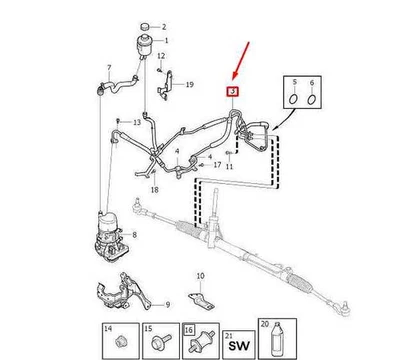 2
1
12
7
19
3
5
6
13
4
4
17
11
18
8
10
9
14
15
16
21
SW
20