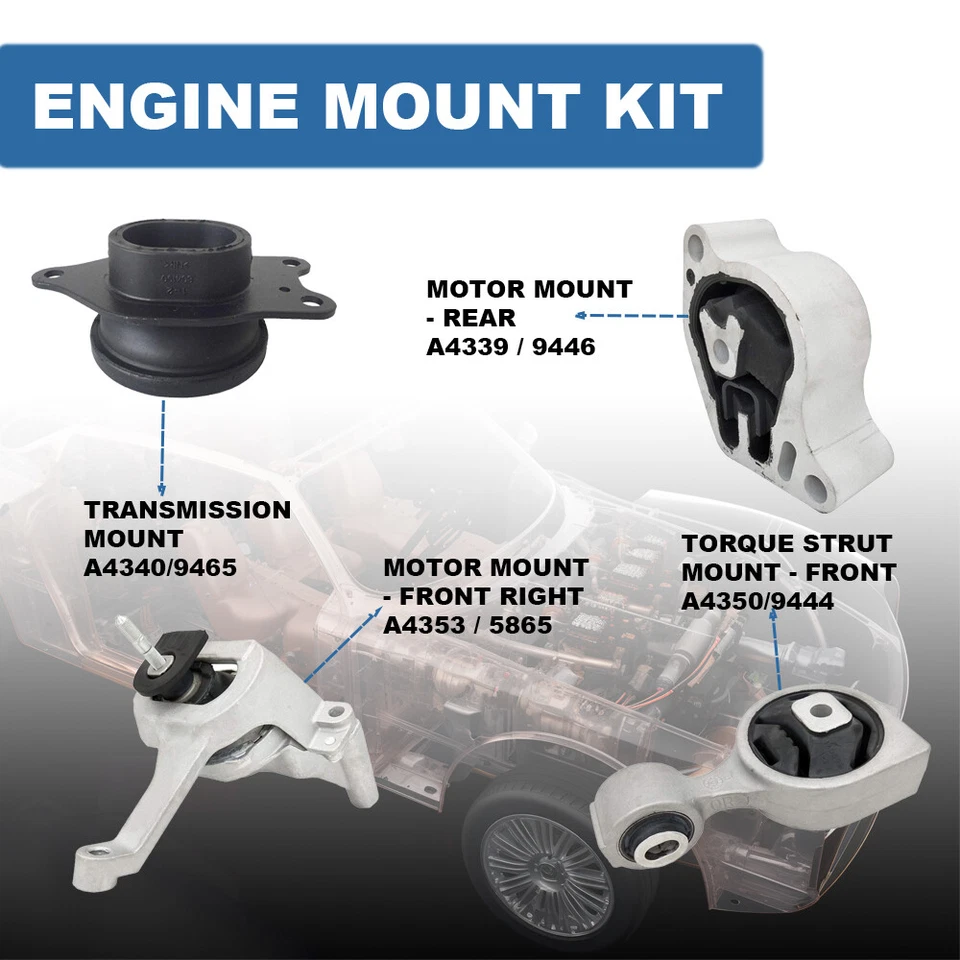 ENGINE MOUNT KIT

MOTOR MOUNT - REAR
A4339 / 9446

TRANSMISSION MOUNT
A4340/9465

MOTOR MOUNT - FRONT RIGHT
A4353 / 5865

TORQUE STRUT MOUNT - FRONT
A4350/9444