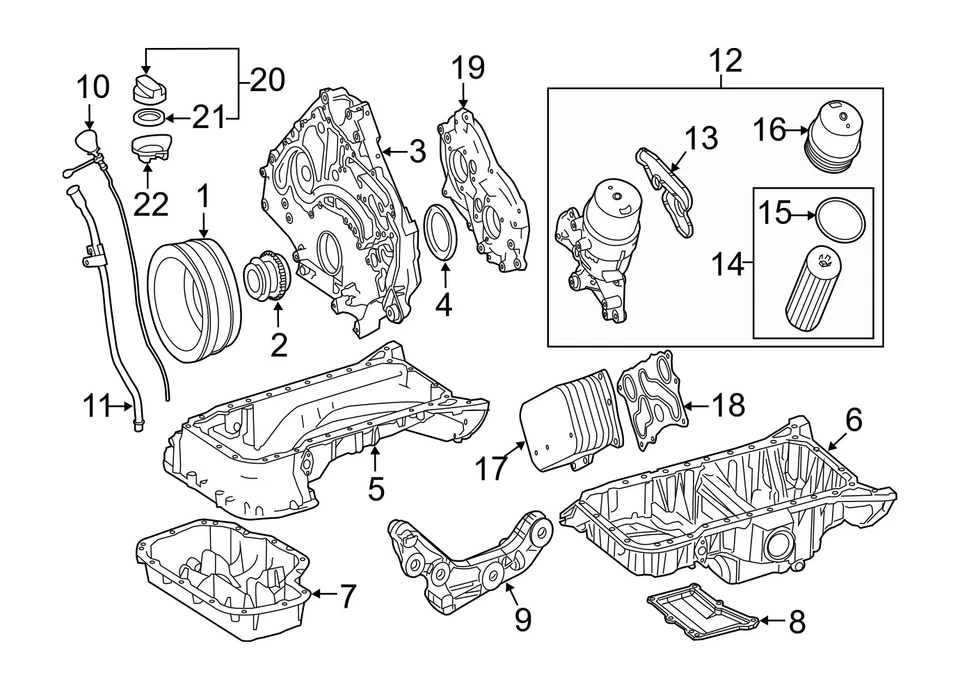 10
20
21
22
1
2
3
19
4
12
13
16
15
14
11
5
17
18
6
7
9
8