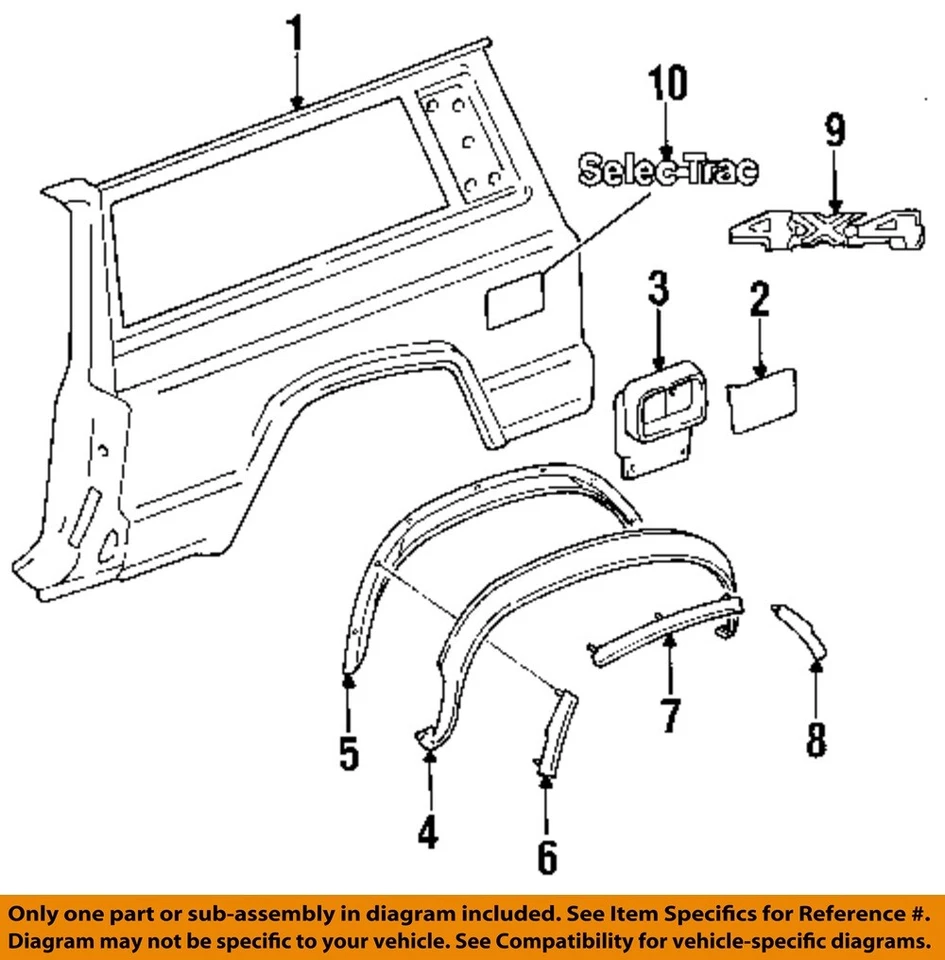 1
10
Selec-Trac
9
4X4
3
2
5
4
6
7
8

Only one part or sub-assembly in diagram included. See Item Specifics for Reference #. Diagram may not be specific to your vehicle. See Compatibility for vehicle-specific diagrams.