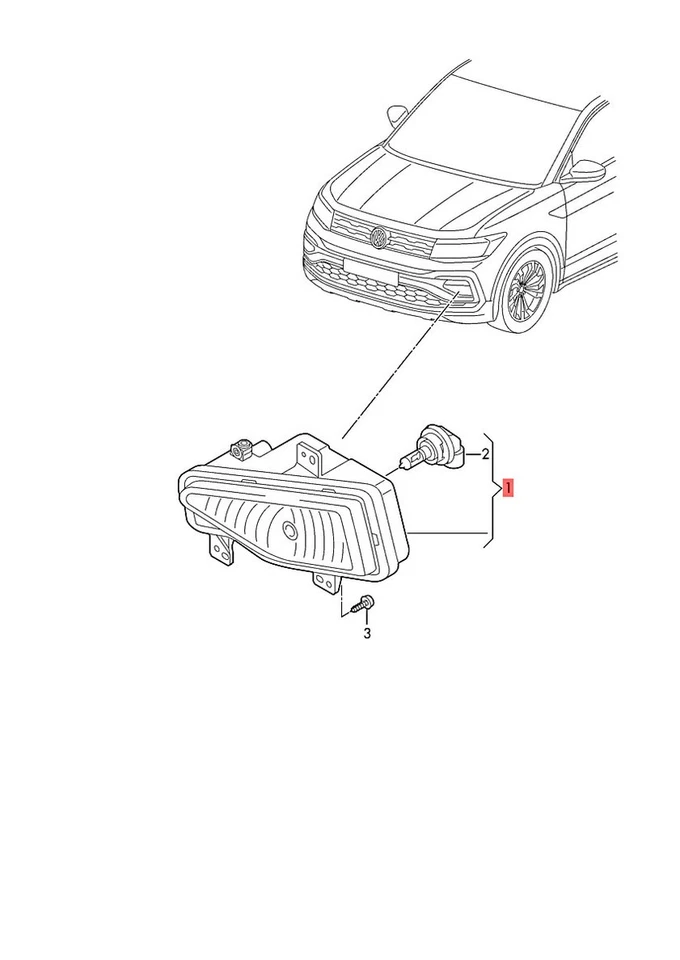 2
1
3