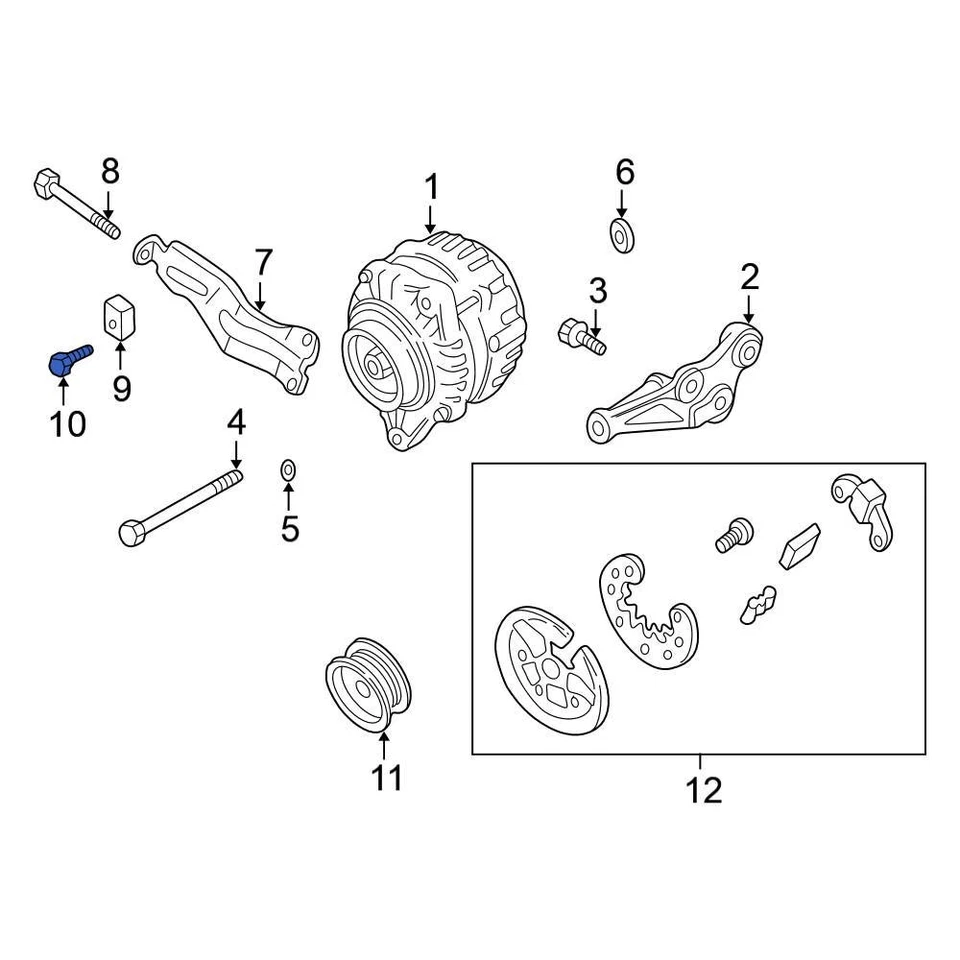 8
1
6
7
3
2
9
10
4
5
11
12