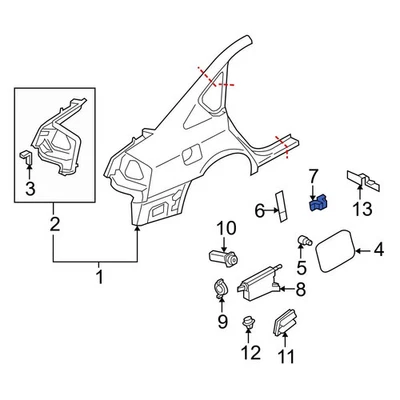 3
2
1
7
13
6
10
4
5
8
9
12
11