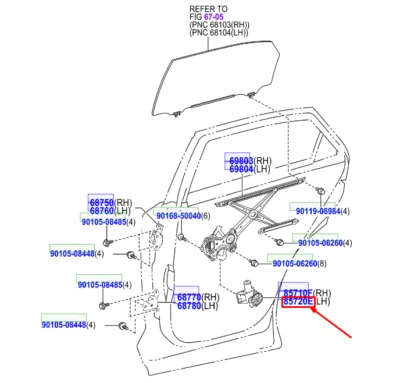 REFER TO
FIG 67-05
(PNC 68103(RH))
(PNC 68104(LH))

69803(RH)
69804(LH)

68750(RH)
68760(LH)
90105-08485(4)

90168-50040(6)

90119-06984(4)

90105-06260(4)

90105-08448(4)

90105-06260(8)

90105-08485(4)

68770(RH)
68780(LH)

85710F(RH)
85720E(LH)

90105-08448(4)