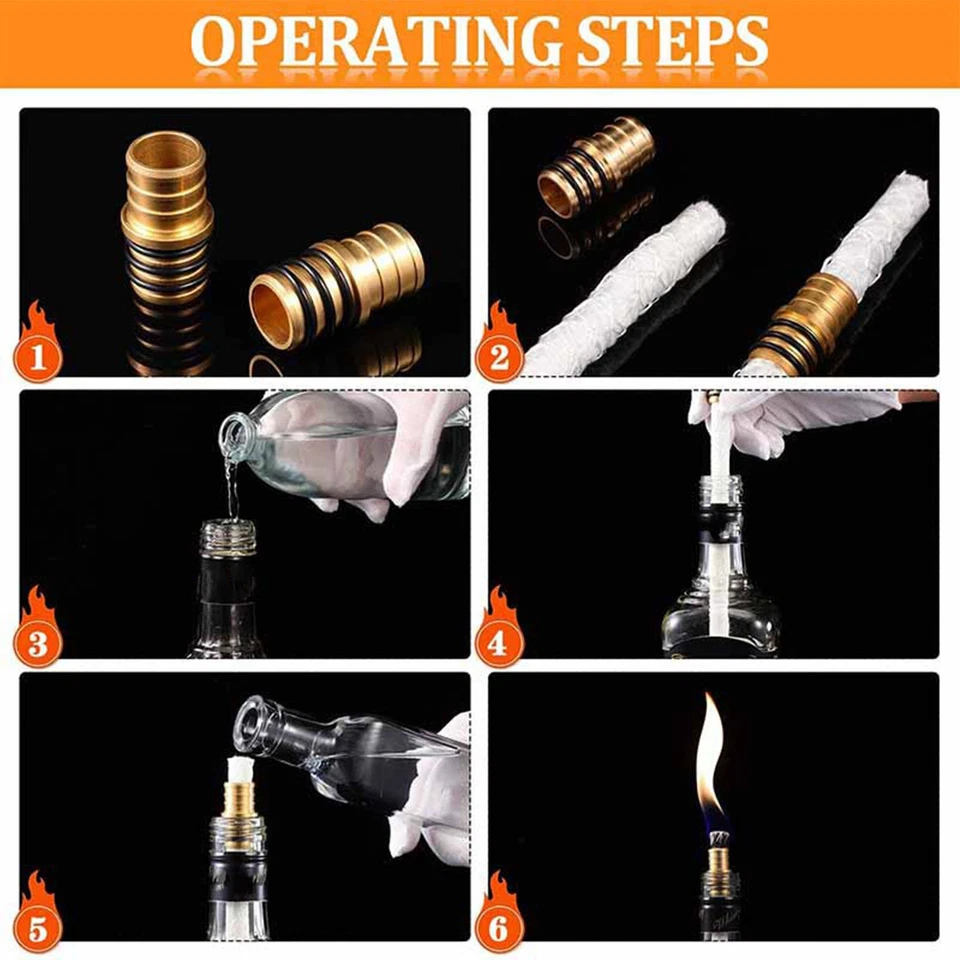 OPERATING STEPS

1

2

3

4

5

6