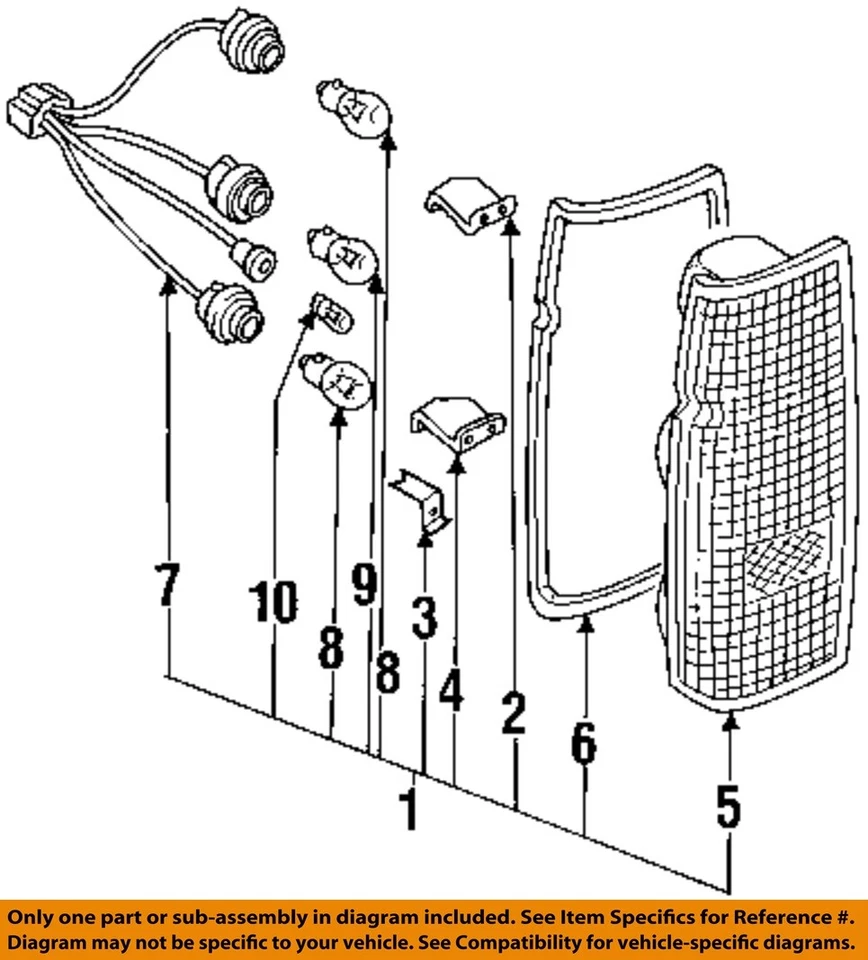 7
10
8
9
8
3
4
2
6
5
1

Only one part or sub-assembly in diagram included. See Item Specifics for Reference #. Diagram may not be specific to your vehicle. See Compatibility for vehicle-specific diagrams.