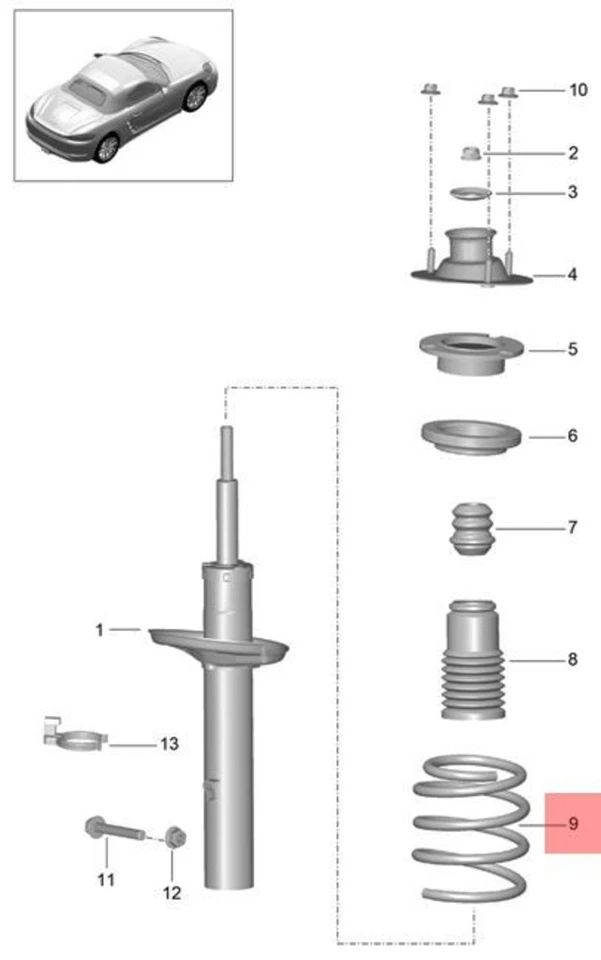 10
2
3
4
5
6
7
1
8
13
9
11
12